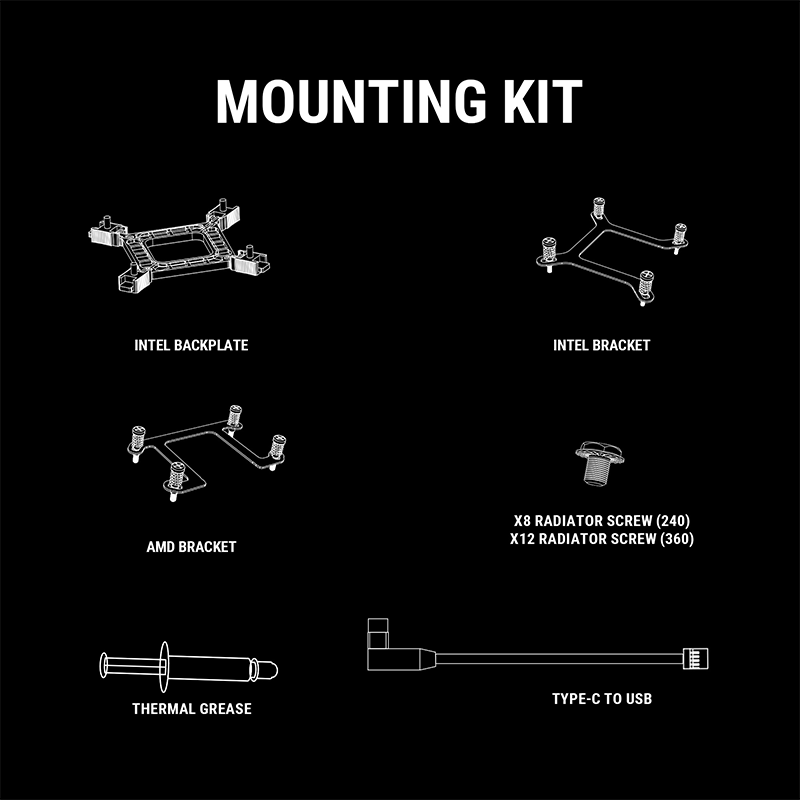 MOUNTING KIT

INTEL BACKPLATE

INTEL BRACKET

AMD BRACKET

X8 RADIATOR SCREW (240)
X12 RADIATOR SCREW (360)

THERMAL GREASE

TYPE-C TO USB