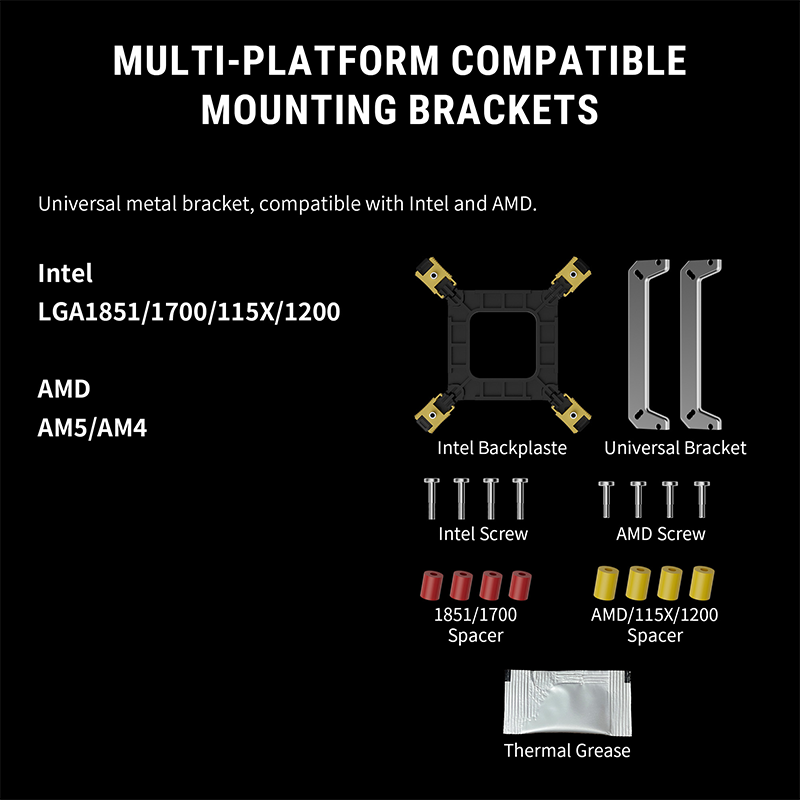 MULTI-PLATFORM COMPATIBLE MOUNTING BRACKETS

Universal metal bracket, compatible with Intel and AMD.

Intel
LGA1851/1700/115X/1200

AMD
AM5/AM4

Intel Backplaste

Universal Bracket

Intel Screw

AMD Screw

1851/1700
Spacer

AMD/115X/1200
Spacer

Thermal Grease