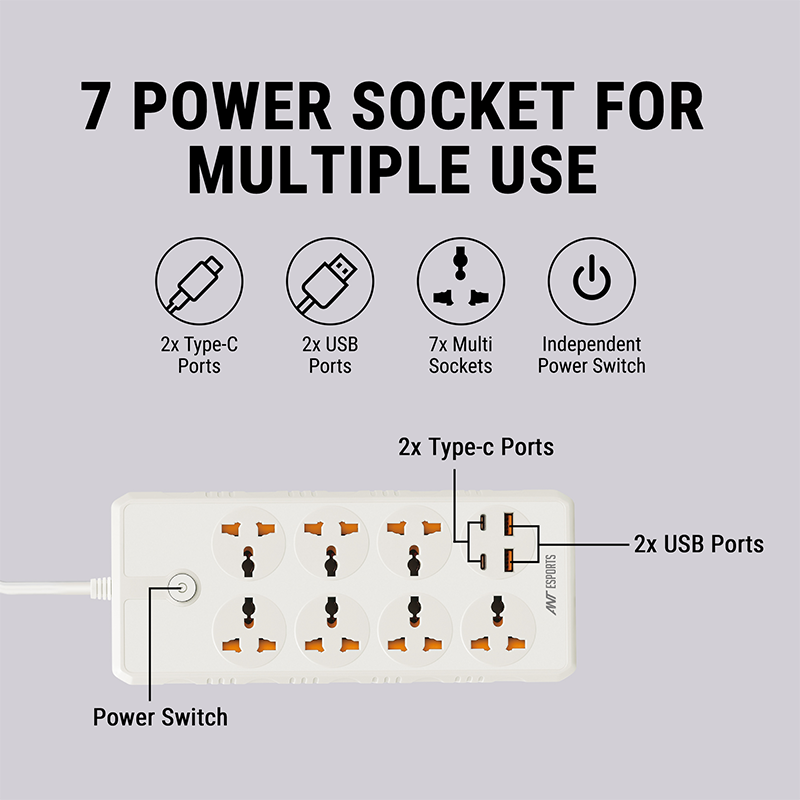 7 POWER SOCKET FOR MULTIPLE USE

2x Type-C Ports

2x USB Ports

7x Multi Sockets

Independent Power Switch

2x Type-c Ports

2x USB Ports

ANT ESPORTS

Power Switch