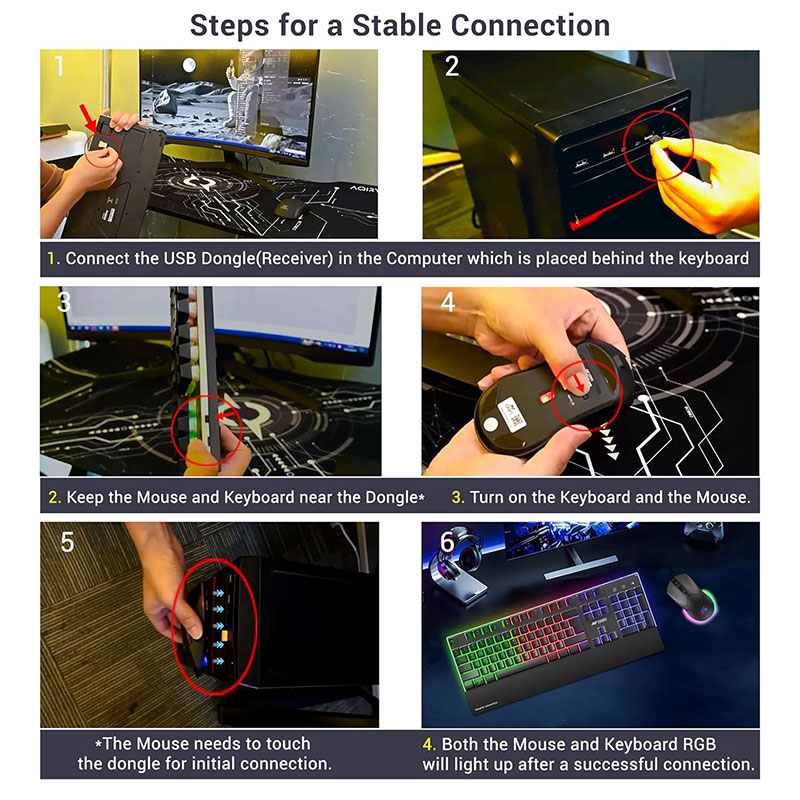 Steps for a Stable Connection

1

2

1. Connect the USB Dongle(Receiver) in the Computer which is placed behind the keyboard

3

4

2. Keep the Mouse and Keyboard near the Dongle*

3. Turn on the Keyboard and the Mouse.

5

6

*The Mouse needs to touch the dongle for initial connection.

4. Both the Mouse and Keyboard RGB will light up after a successful connection.